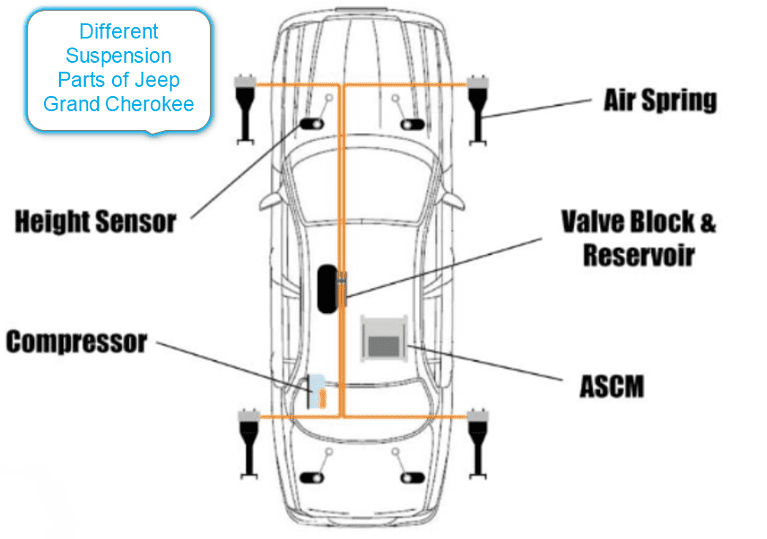 Different Suspension Parts of Jeep Grand Cherokee

Air Spring

Height Sensor

Valve Block & Reservoir

Compressor

ASCM