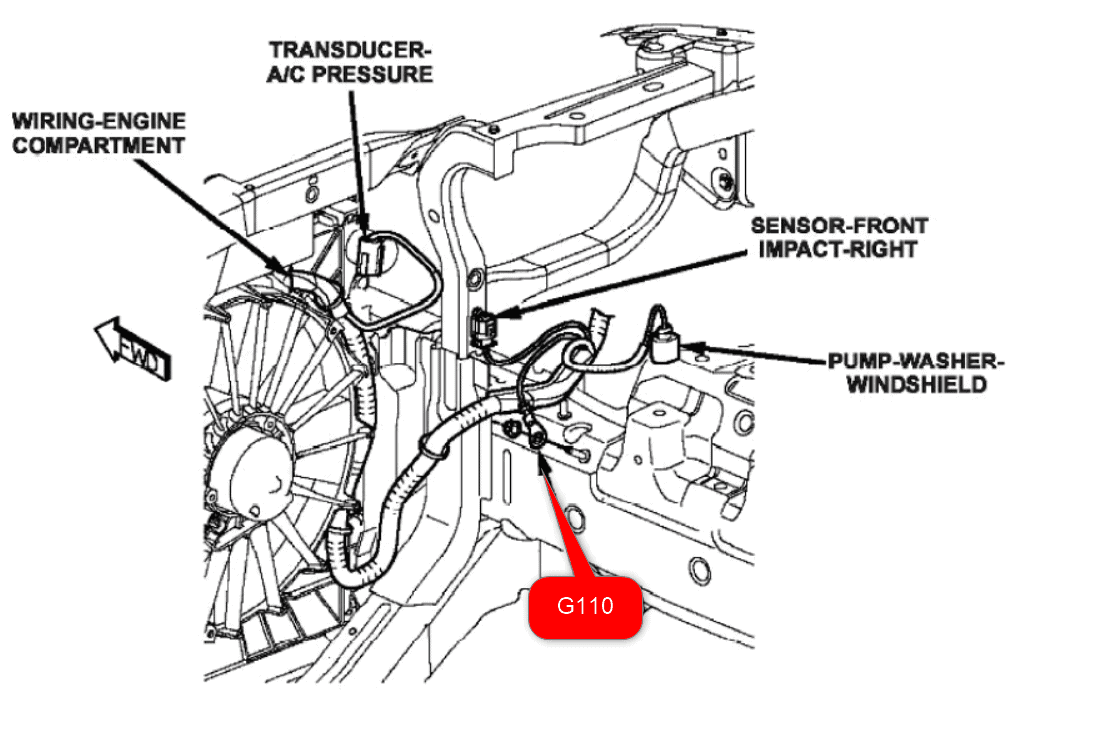 TRANSDUCER-A/C PRESSURE

WIRING-ENGINE COMPARTMENT

SENSOR-FRONT IMPACT-RIGHT

FWD

PUMP-WASHER-WINDSHIELD

G110